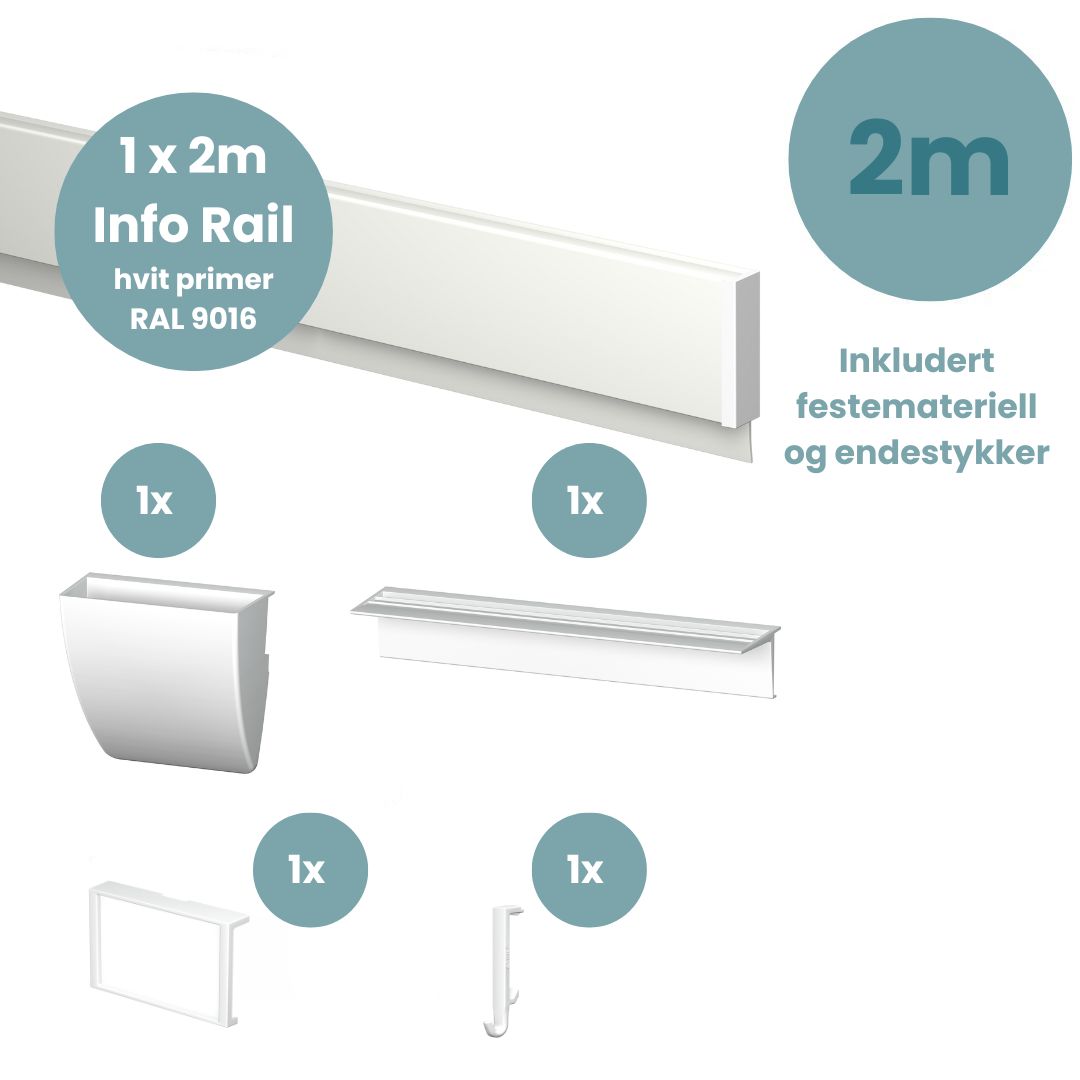 1 x 2m
Info Rail
hvit primer
RAL 9016

2m

Inkludert festemateriell og endestykker

1x

1x

1x

1x